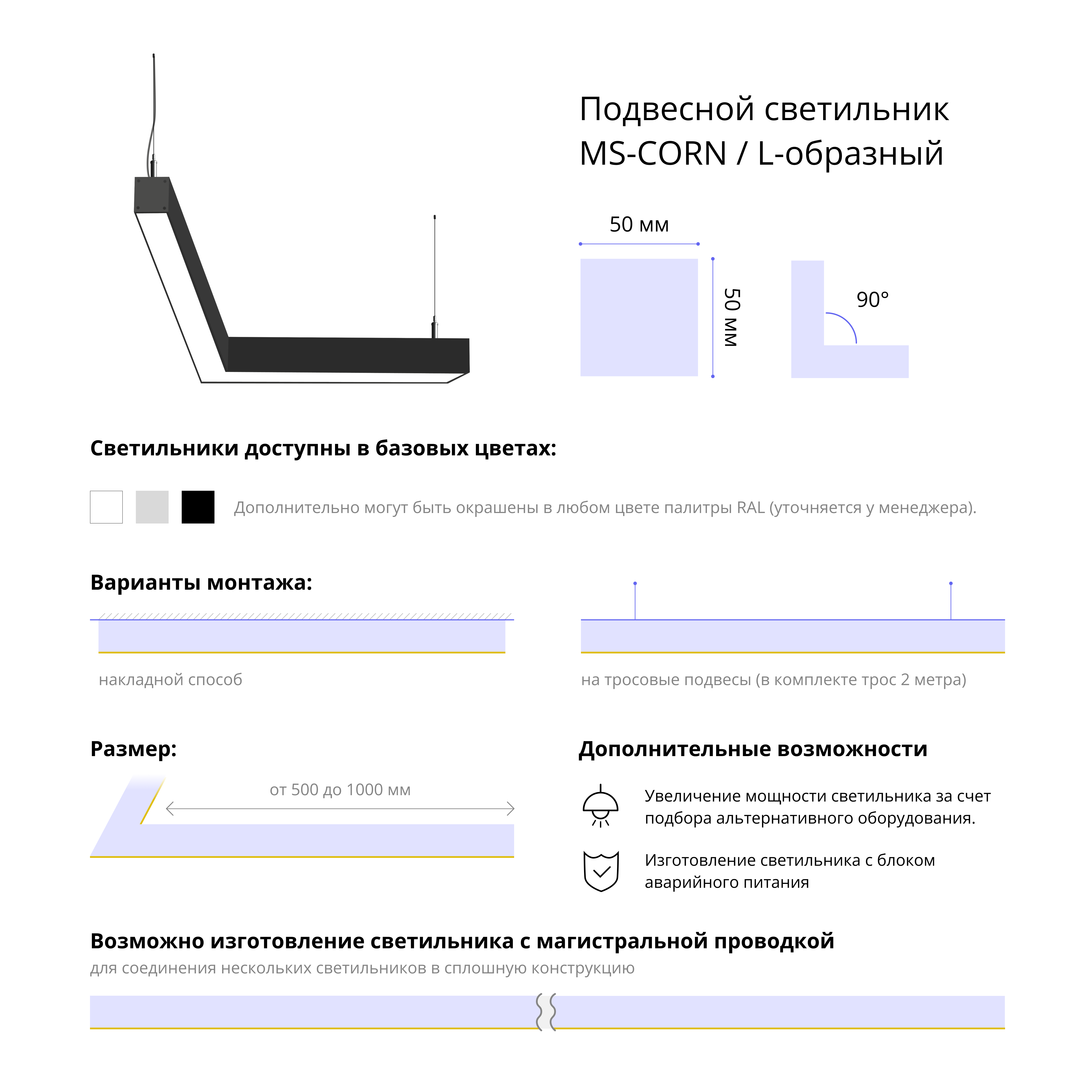 Подвесной светильник MS-CORN / L-образный

50 мм

50 мм

90°

Светильники доступны в базовых цветах:

Дополнительно могут быть окрашены в любом цвете палитры RAL (уточняется у менеджера).

Варианты монтажа:

накладной способ

на тросовые подвесы (в комплекте трос 2 метра)

Размер:

от 500 до 1000 мм

Дополнительные возможности

Увеличение мощности светильника за счет подбора альтернативного оборудования.

Изготовление светильника с блоком аварийного питания

Возможно изготовление светильника с магистральной проводкой

для соединения нескольких светильников в сплошную конструкцию